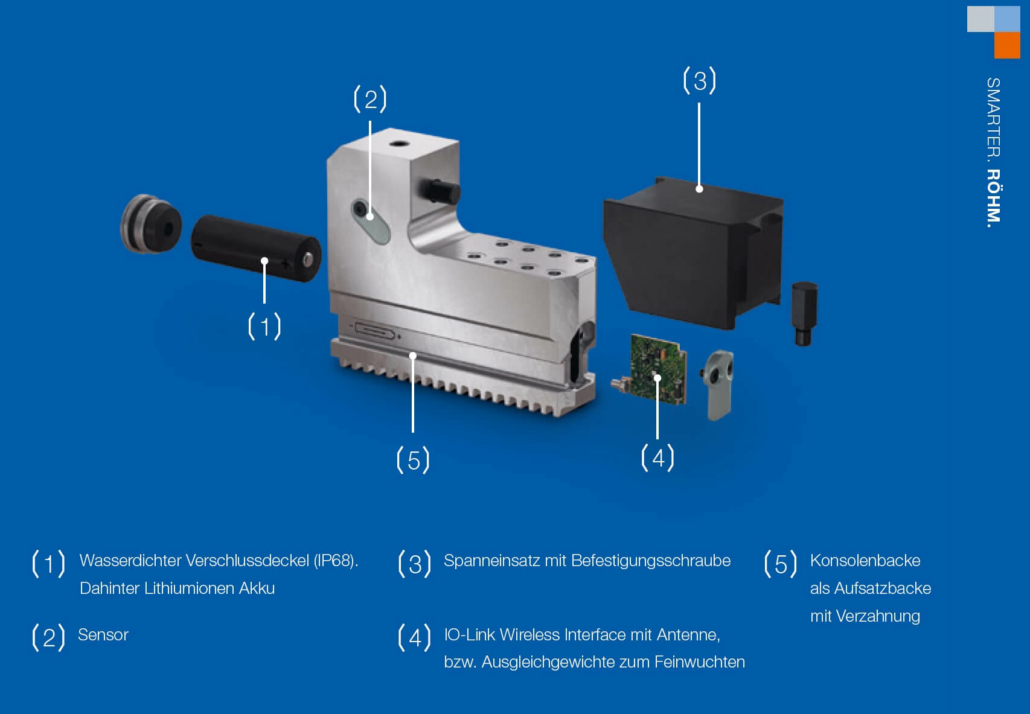 SMARTER. RÖHM.

(2)

(3)

(1)

(5)

(4)

(1) Wasserdichter Verschlussdeckel (IP68). Dahinter Lithiumionen Akku

(2) Sensor

(3) Spanneinsatz mit Befestigungsschraube

(4) IO-Link Wireless Interface mit Antenne, bzw. Ausgleichgewichte zum Feinwuchten

(5) Konsolenbacke als Aufsatzbacke mit Verzahnung